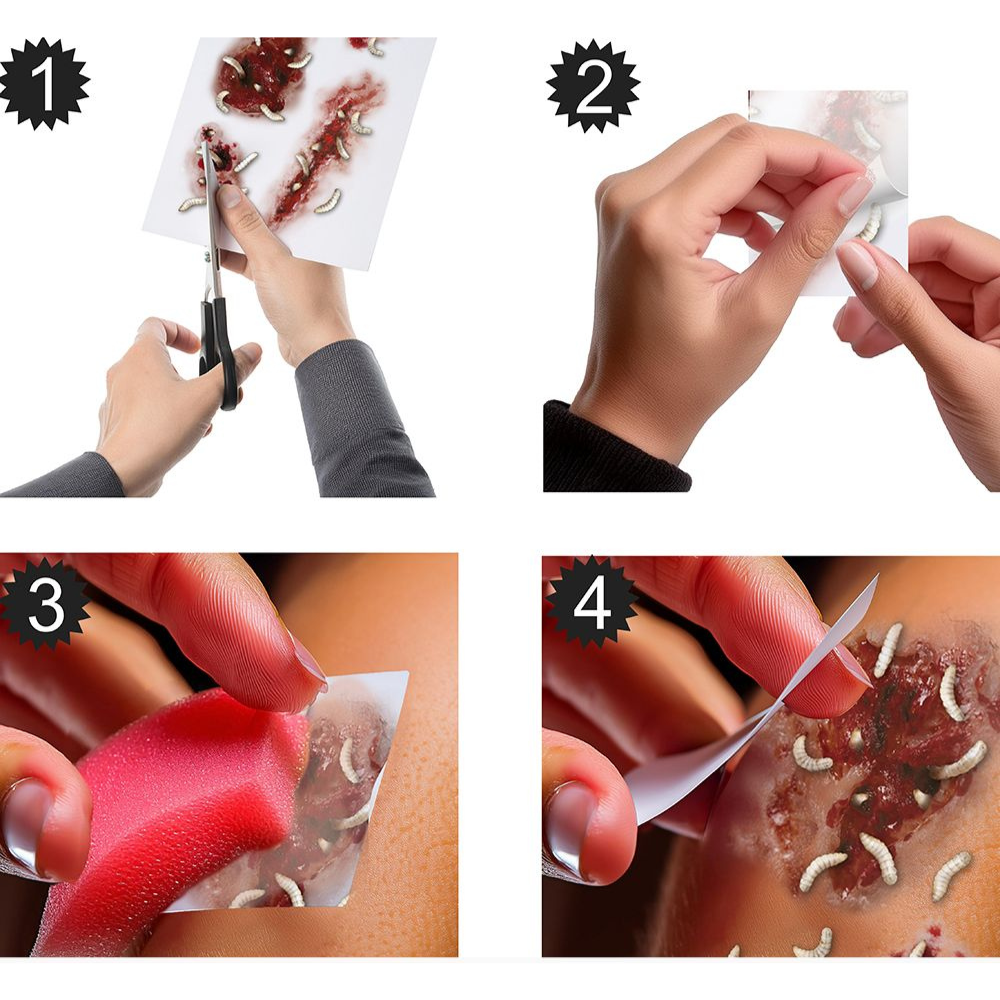 1

2

3

4