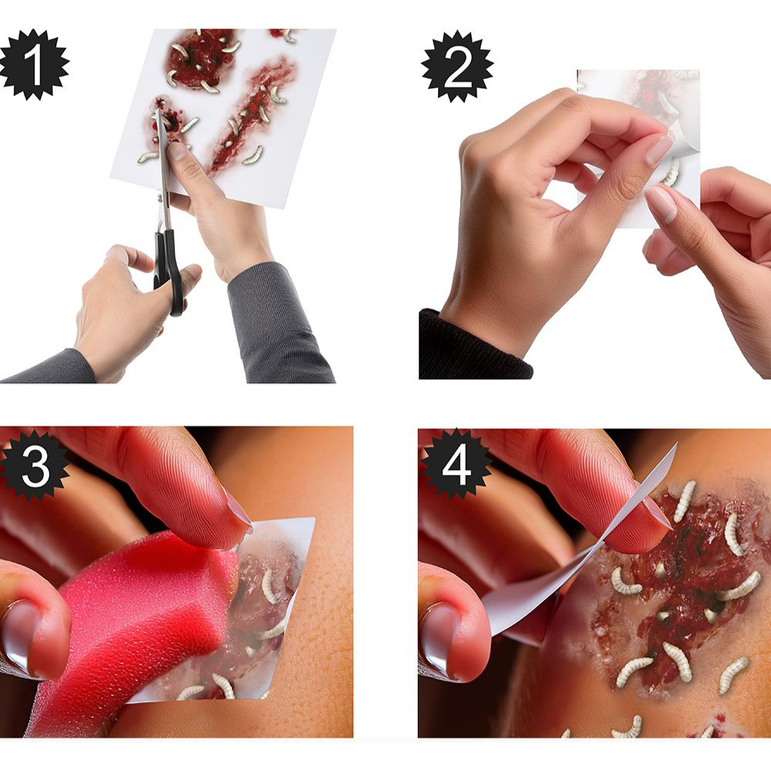 1

2

3

4