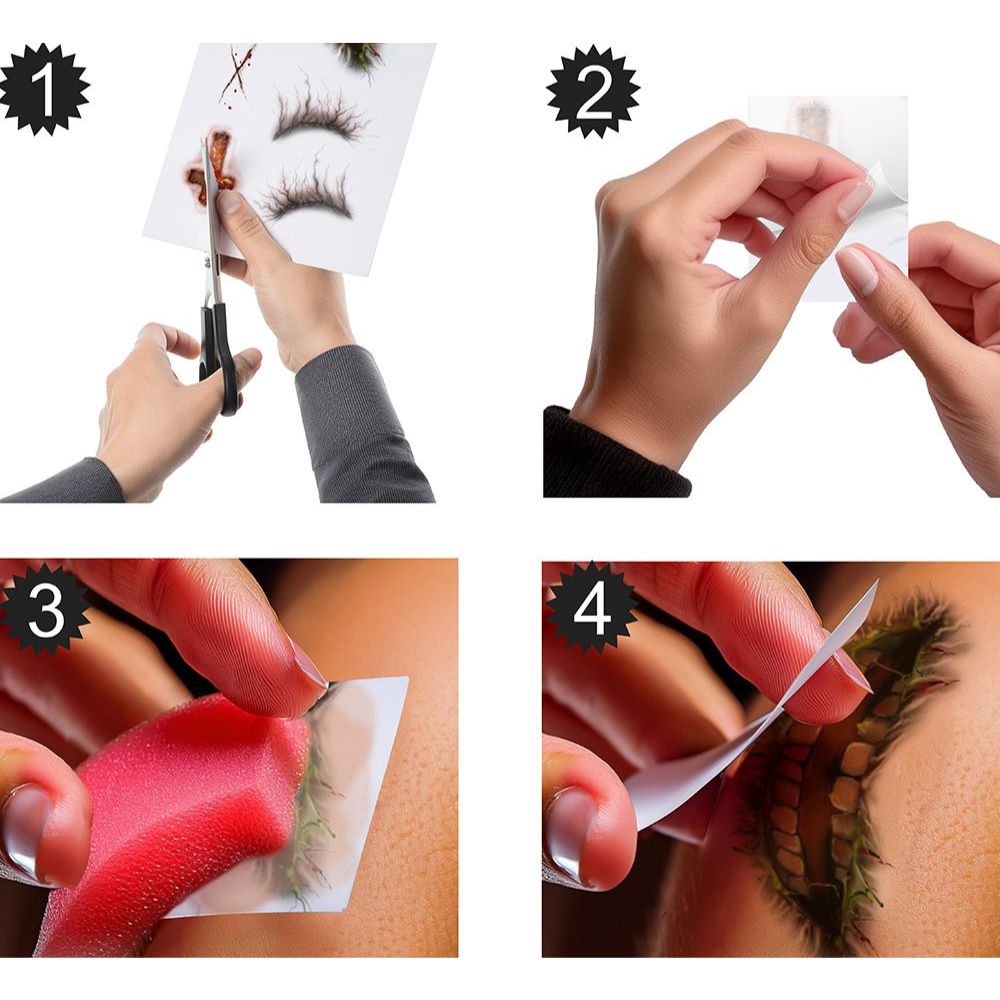 1

2

3

4