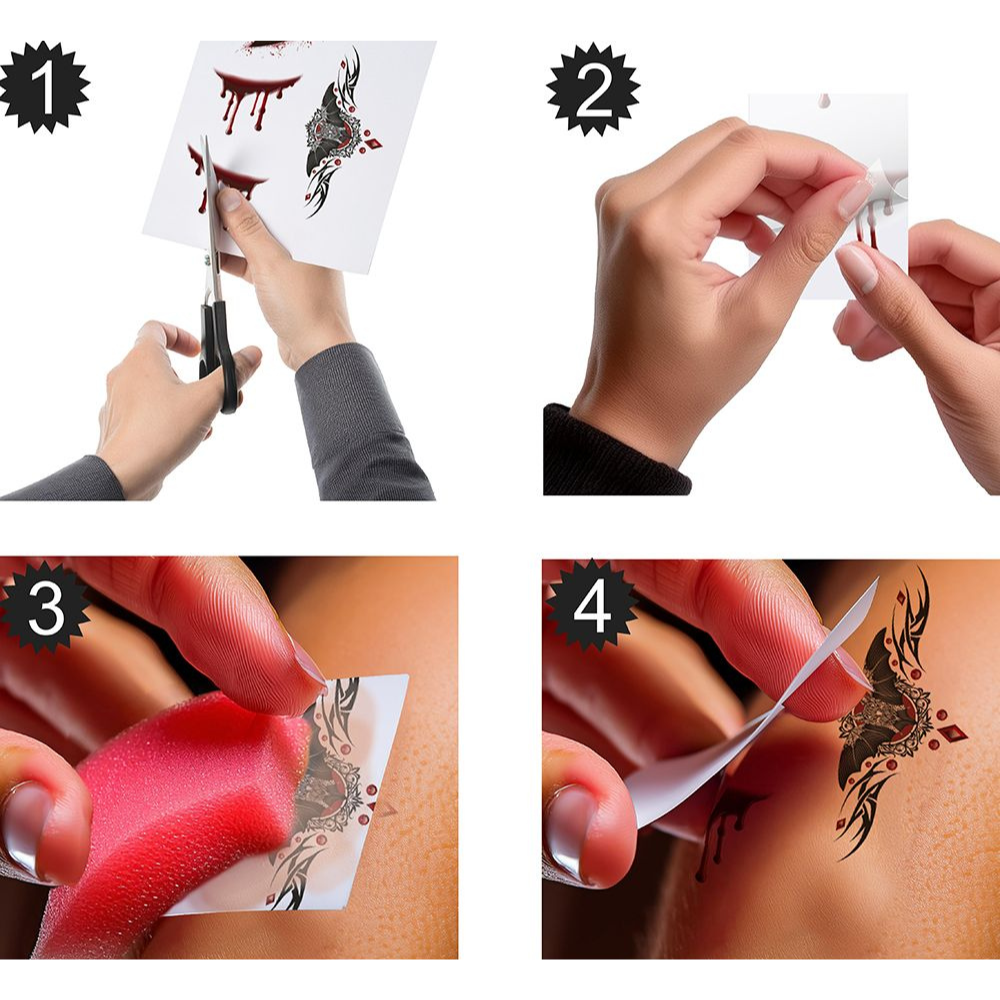 1

2

3

4