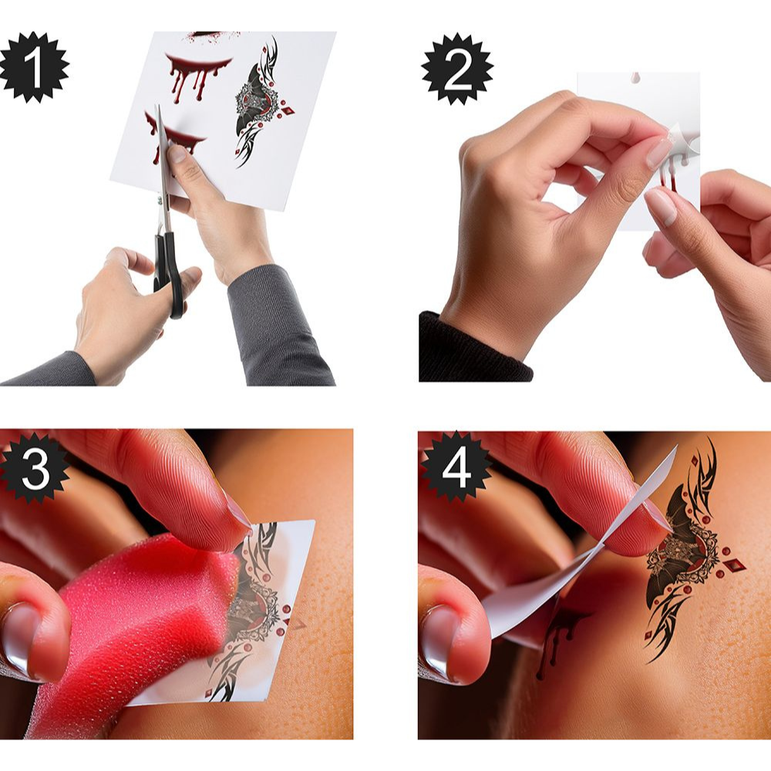 1

2

3

4