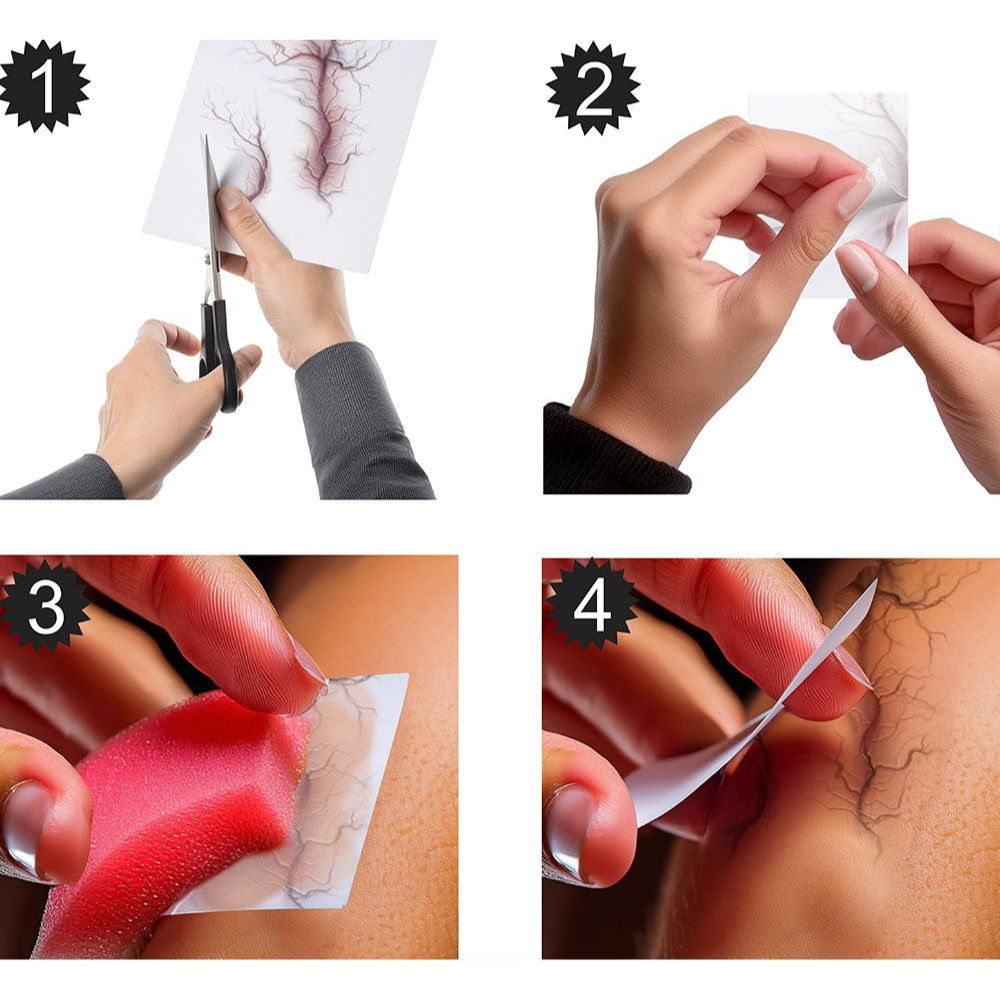 1

2

3

4