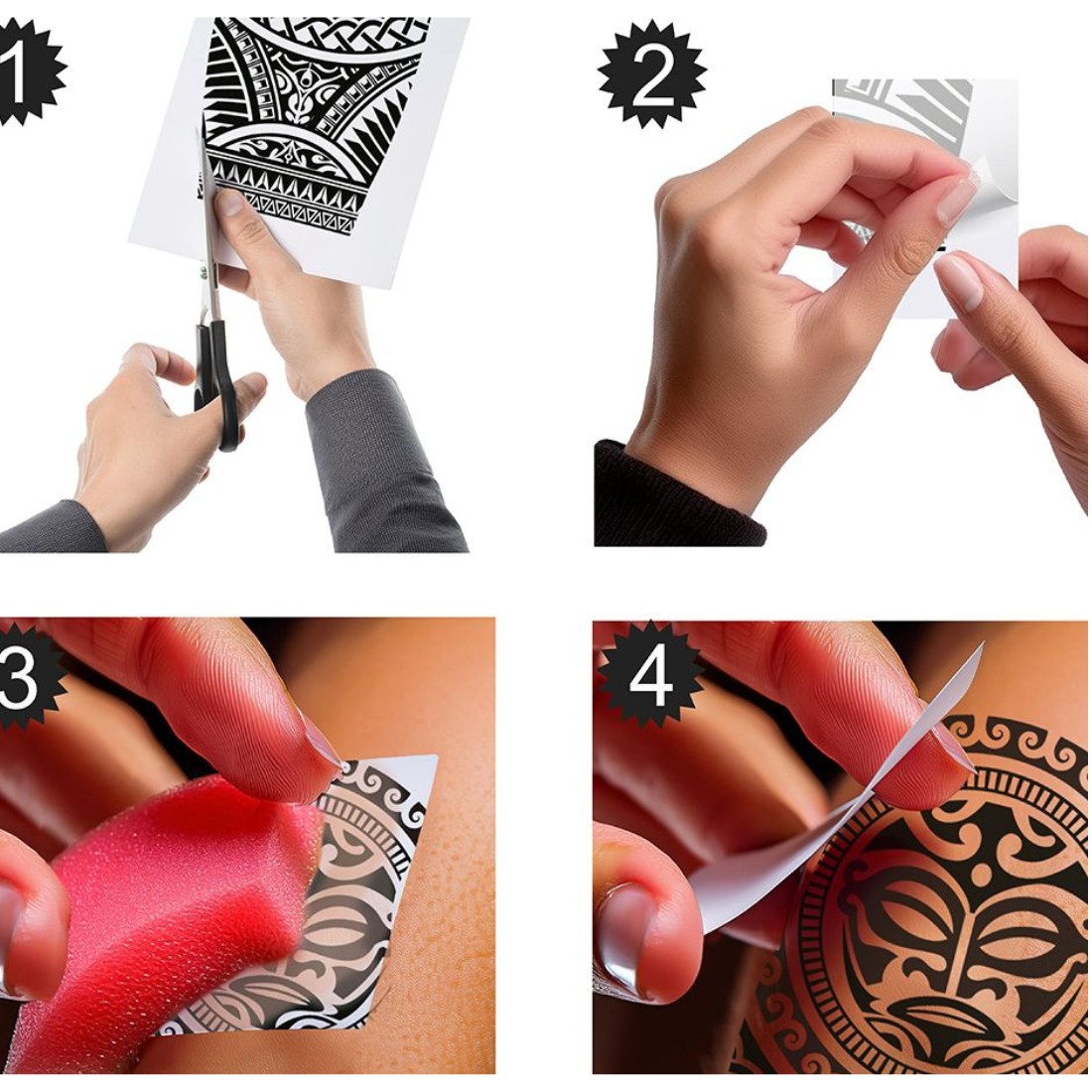 1

2

3

4