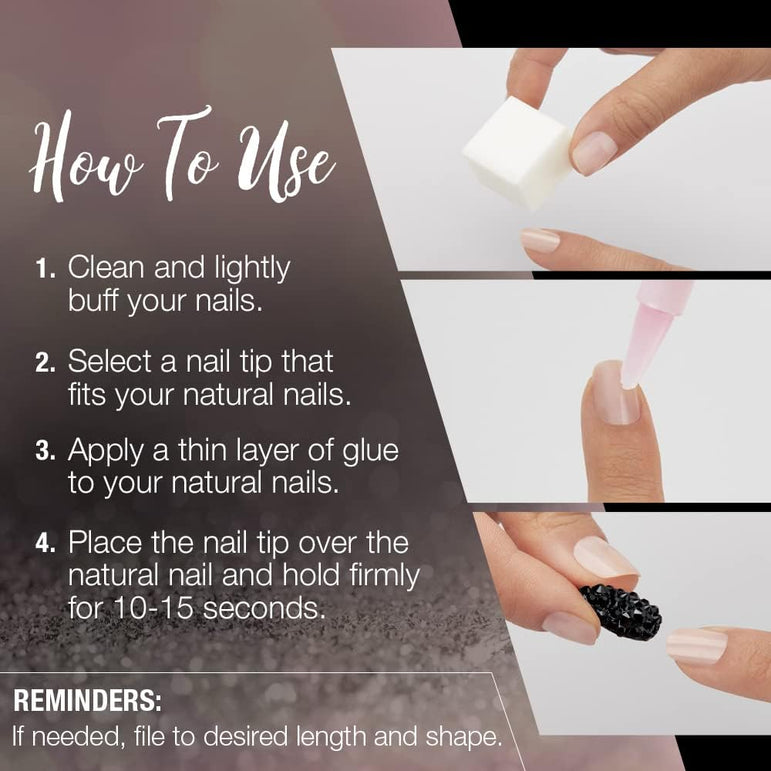 How To Use

1. Clean and lightly buff your nails.

2. Select a nail tip that fits your natural nails.

3. Apply a thin layer of glue to your natural nails.

4. Place the nail tip over the natural nail and hold firmly for 10-15 seconds.

REMINDERS:
If needed, file to desired length and shape.